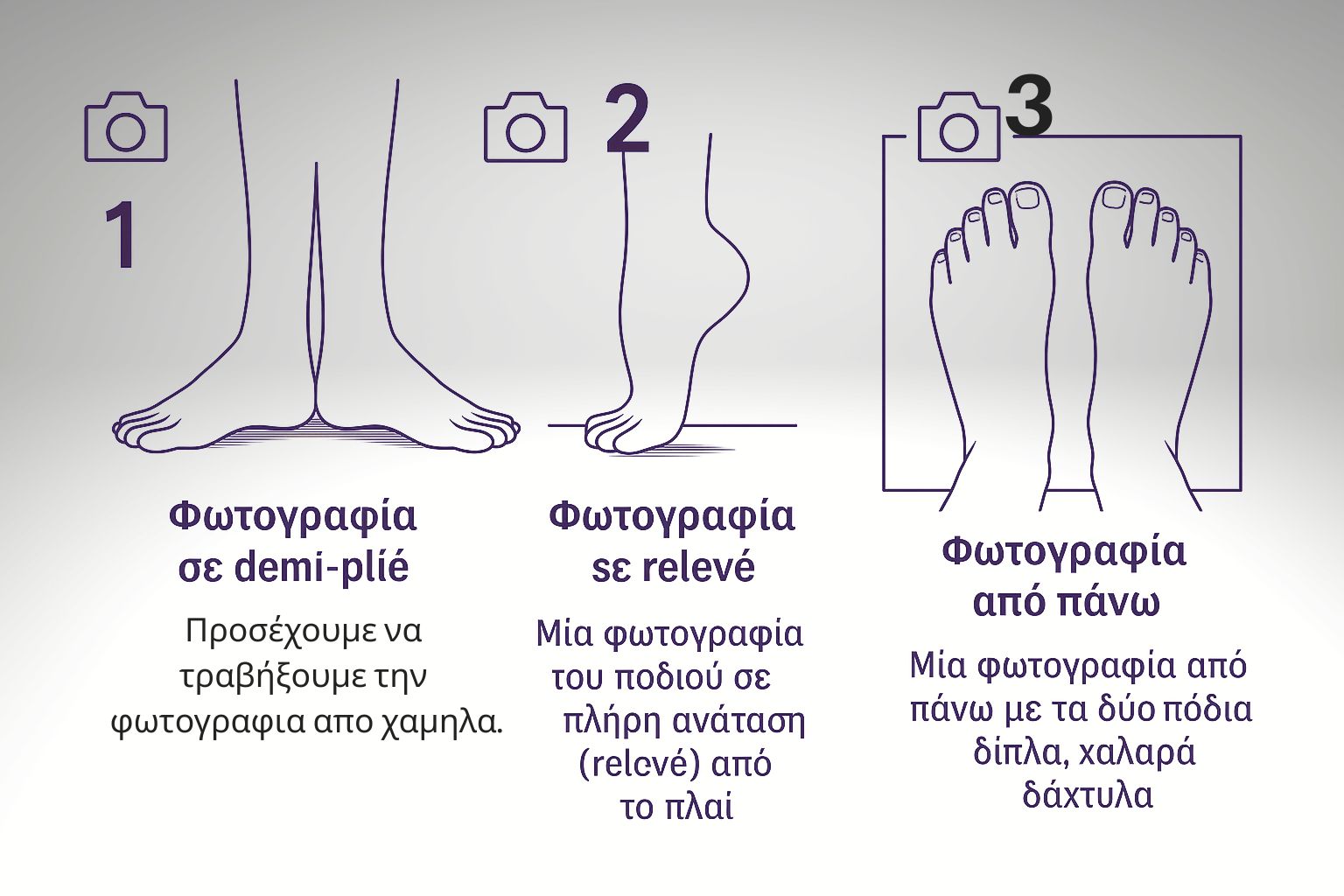 1

Φωτογραφία σε demi-plié

Προσέχουμε να τραβήξουμε την φωτογραφια απο χαμηλα.

2

Φωτογραφία sε relevé

Μία φωτογραφία του ποδιού σε πλήρη ανάταση (relevé) από το πλαί

3

Φωτογραφία από πάνω

Μία φωτογραφία από πάνω με τα δύο πόδια δίπλα, χαλαρά δάχτυλα